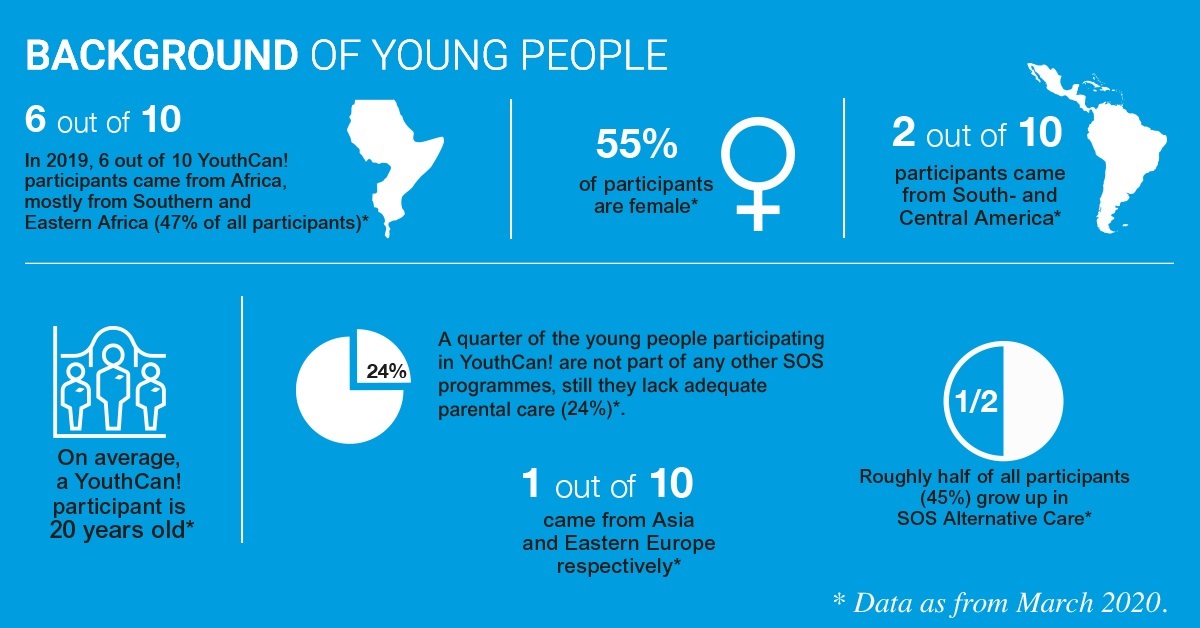 BACKGROUND OF YOUNG PEOPLE

6 out of 10

In 2019, 6 out of 10 YouthCan! participants came from Africa, mostly from Southern and Eastern Africa (47% of all participants)*

55%

of participants are female*

2 out of 10

participants came from South- and Central America*

On average, a YouthCan! participant is 20 years old*

24%

A quarter of the young people participating in YouthCan! are not part of any other SOS programmes, still they lack adequate parental care (24%)*.

1 out of 10

came from Asia and Eastern Europe respectively*

1/2

Roughly half of all participants (45%) grow up in SOS Alternative Care*

* Data as from March 2020.